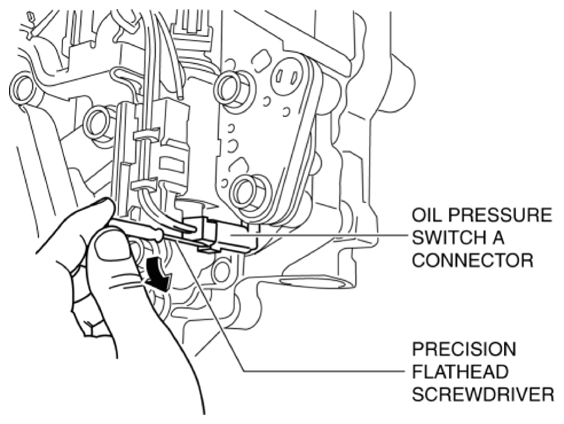 OIL PRESSURE SWITCH A CONNECTOR

PRECISION FLATHEAD SCREWDRIVER