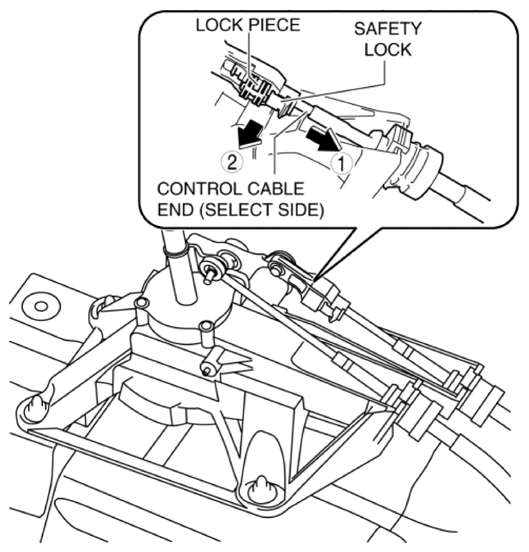 LOCK PIECE

SAFETY LOCK

2

1

CONTROL CABLE END (SELECT SIDE)