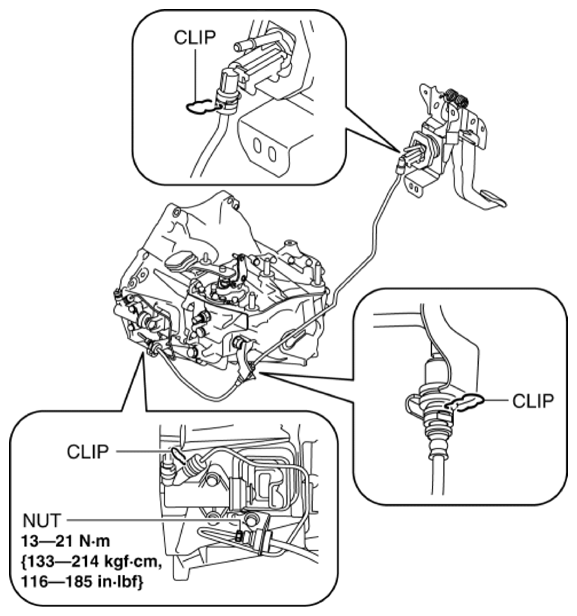 CLIP

CLIP

CLIP

NUT
13—21 N·m
{133—214 kgf·cm,
116—185 in·lbf}