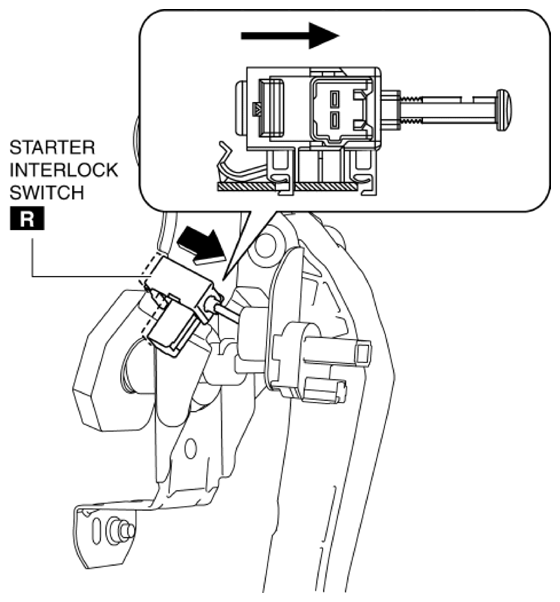 STARTER INTERLOCK SWITCH
R