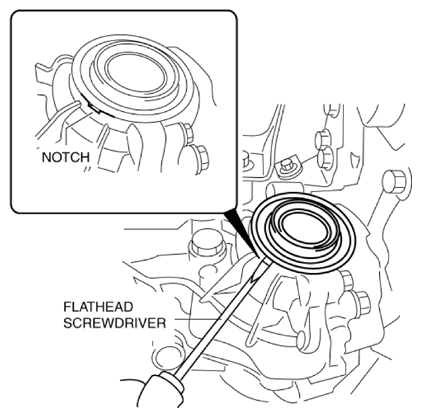 NOTCH

FLATHEAD SCREWDRIVER