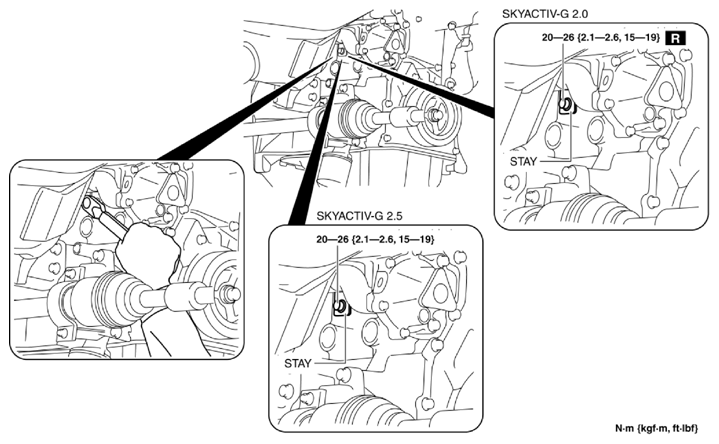 SKYACTIV-G 2.0

20—26 {2.1—2.6, 15—19} R

STAY

SKYACTIV-G 2.5

20—26 {2.1—2.6, 15—19}

STAY

N·m {kgf·m, ft·lbf}