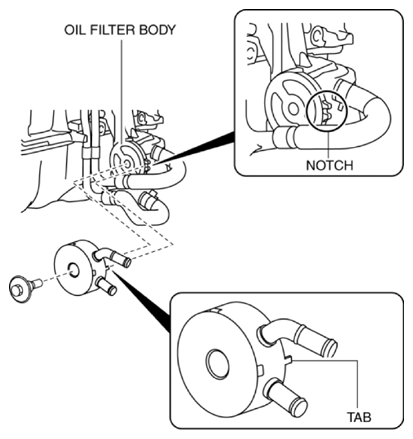 OIL FILTER BODY

NOTCH

TAB