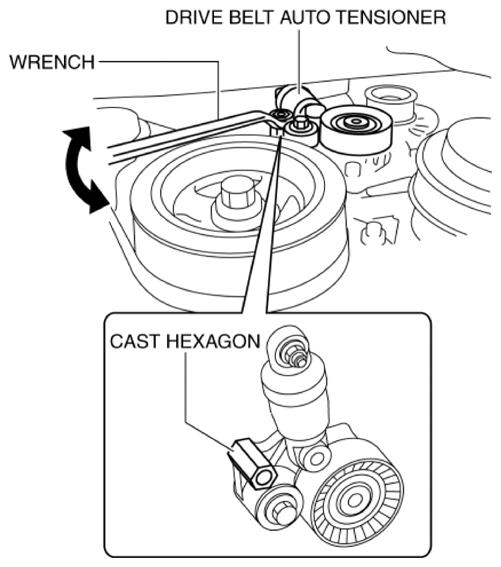 DRIVE BELT AUTO TENSIONER

WRENCH

CAST HEXAGON