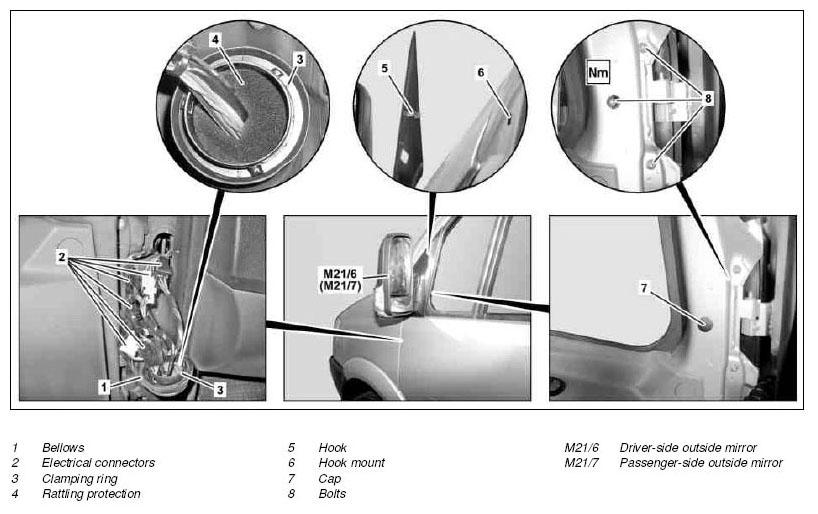 4
3
5
6
Nm
8
2
M21/6
(M21/7)
7
1
3

1 Bellows
2 Electrical connectors
3 Clamping ring
4 Rattling protection

5 Hook
6 Hook mount
7 Cap
8 Bolts

M21/6 Driver-side outside mirror
M21/7 Passenger-side outside mirror