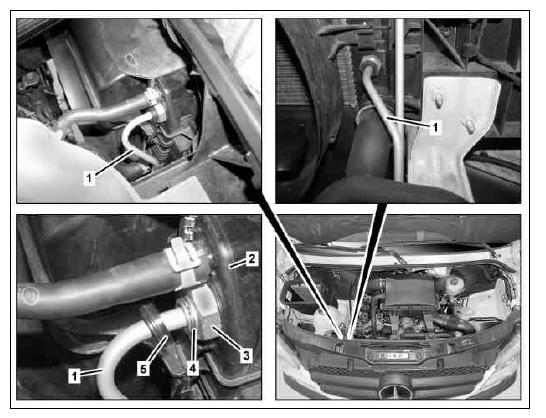 1
1
2
3
4
5
1