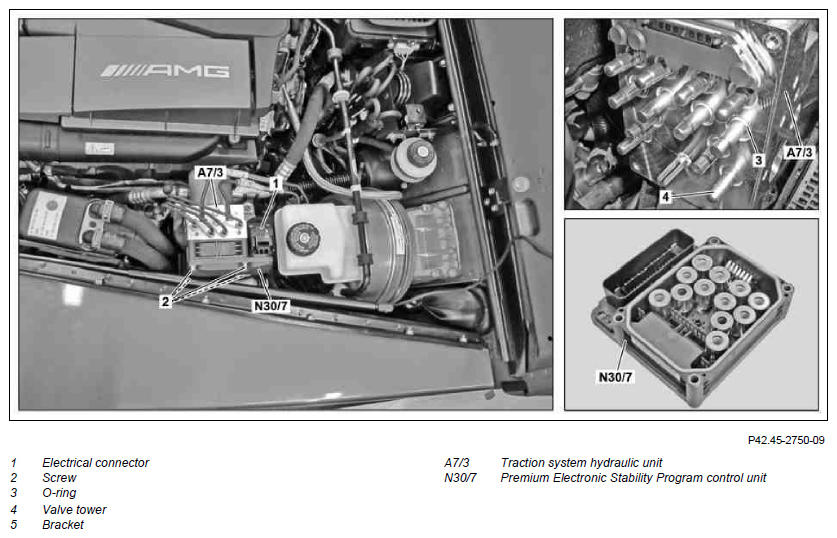 AMG

A7/3
1
2
N30/7

3
A7/3
4

N30/7

P42.45-2750-09

1 Electrical connector
2 Screw
3 O-ring
4 Valve tower
5 Bracket

A7/3 Traction system hydraulic unit
N30/7 Premium Electronic Stability Program control unit