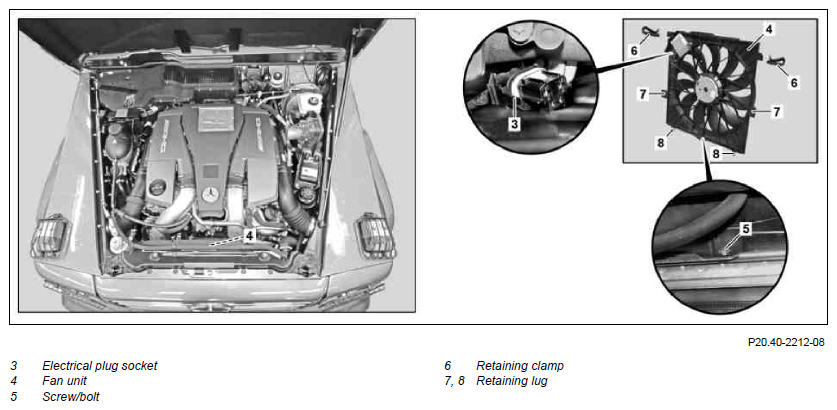 4

3

6

4

6

7

7

8

8

5

P20.40-2212-08

3 Electrical plug socket
4 Fan unit
5 Screw/bolt

6 Retaining clamp
7, 8 Retaining lug