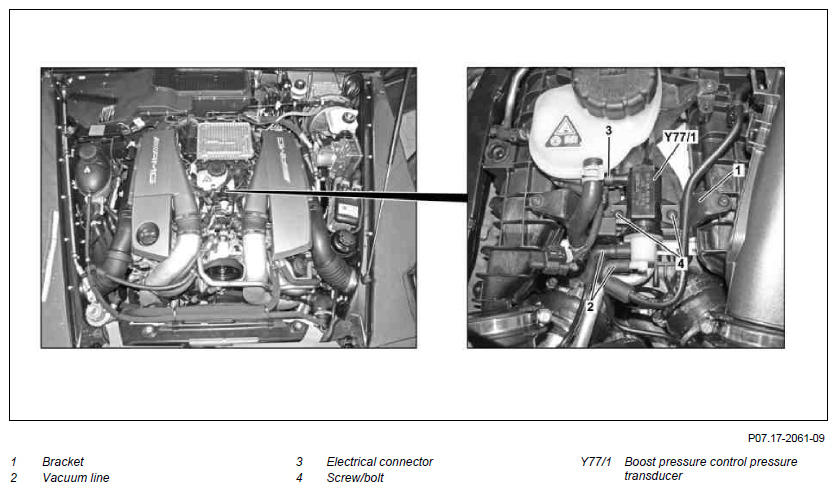 3

Y77/1

1

4

2

P07.17-2061-09

1 Bracket
2 Vacuum line

3 Electrical connector
4 Screw/bolt

Y77/1 Boost pressure control pressure transducer