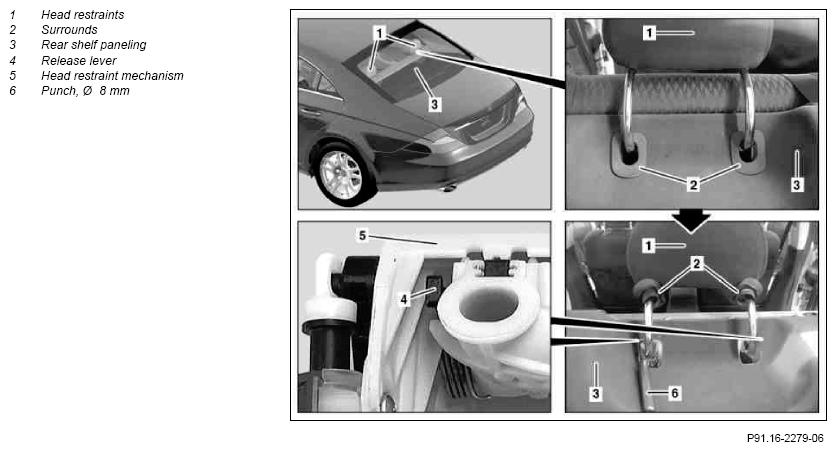 1 Head restraints
2 Surrounds
3 Rear shelf paneling
4 Release lever
5 Head restraint mechanism
6 Punch, Ø 8 mm

1
3
1
2
3
5
4
1
2
3
6

P91.16-2279-06