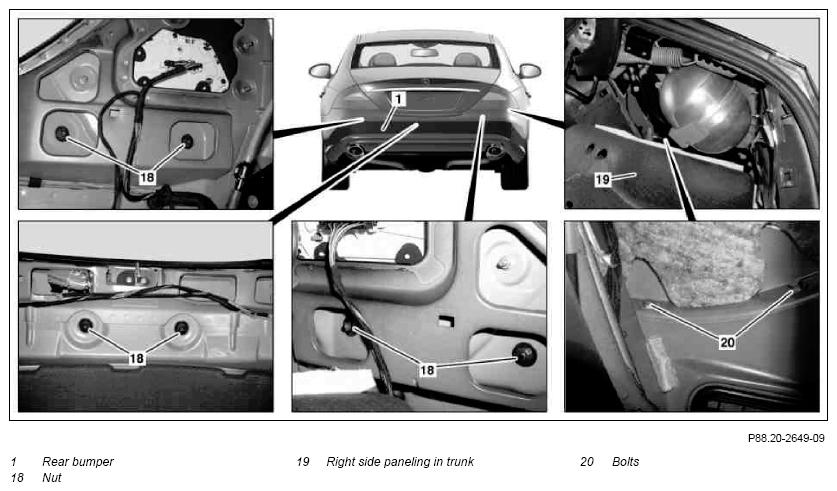 18

1

19

18

18

20

P88.20-2649-09

1 Rear bumper
18 Nut

19 Right side paneling in trunk

20 Bolts