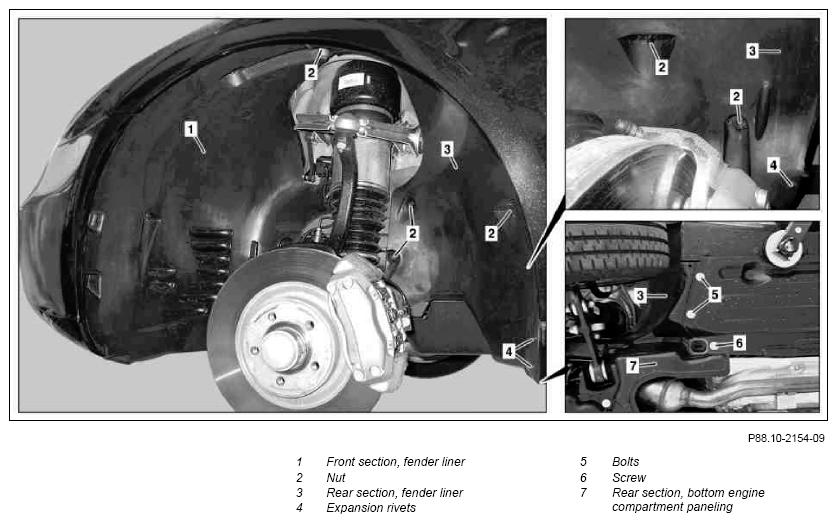 2
1
3
2
2
4
2
3
2
4
3
5
6
7

P88.10-2154-09

1 Front section, fender liner
2 Nut
3 Rear section, fender liner
4 Expansion rivets

5 Bolts
6 Screw
7 Rear section, bottom engine compartment paneling