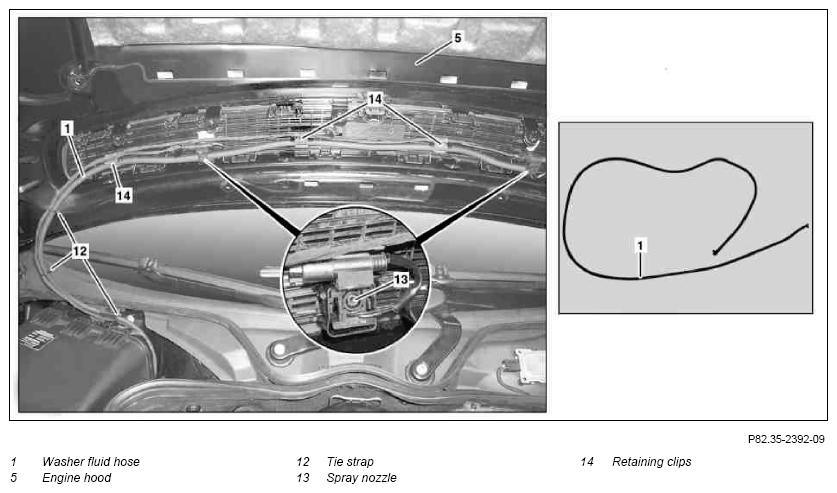 5

14

1

14

12

13

1

P82.35-2392-09

1 Washer fluid hose
5 Engine hood

12 Tie strap
13 Spray nozzle

14 Retaining clips