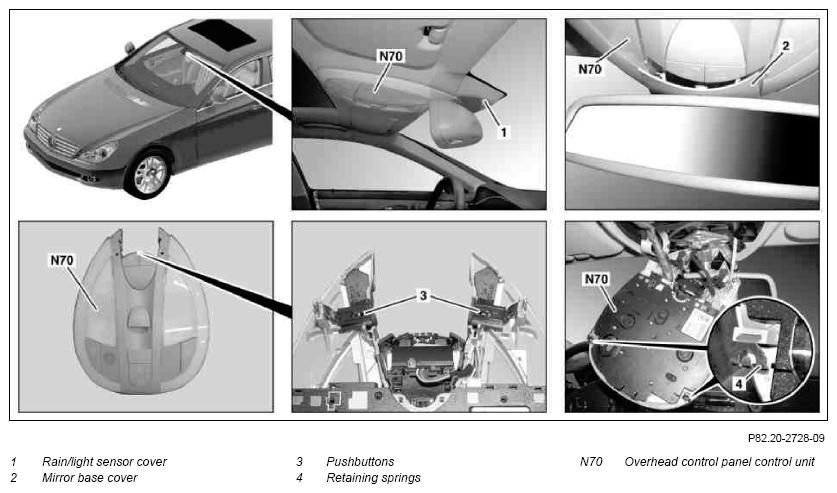 N70

1

N70

2

N70

3

N70

4

P82.20-2728-09

1 Rain/light sensor cover
2 Mirror base cover
3 Pushbuttons
4 Retaining springs
N70 Overhead control panel control unit