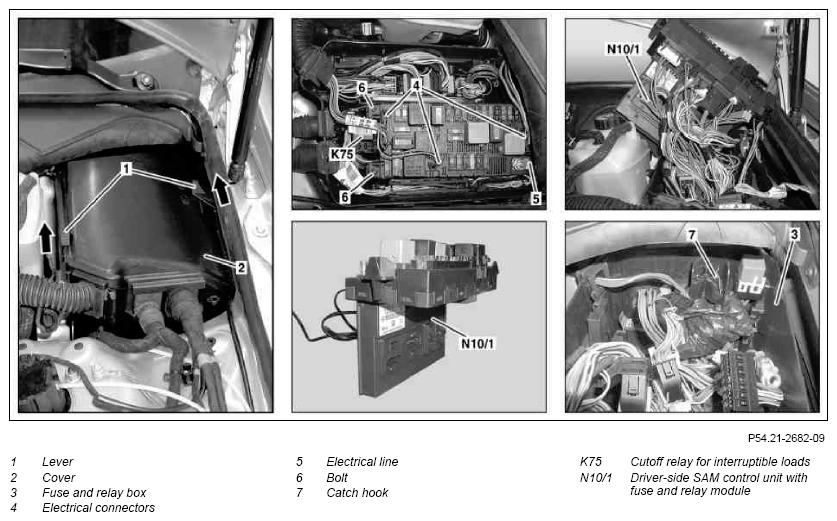 1

2

6

4

K75

6

5

N10/1

N10/1

7

3

P54.21-2682-09

1 Lever
2 Cover
3 Fuse and relay box
4 Electrical connectors

5 Electrical line
6 Bolt
7 Catch hook

K75 Cutoff relay for interruptible loads
N10/1 Driver-side SAM control unit with fuse and relay module