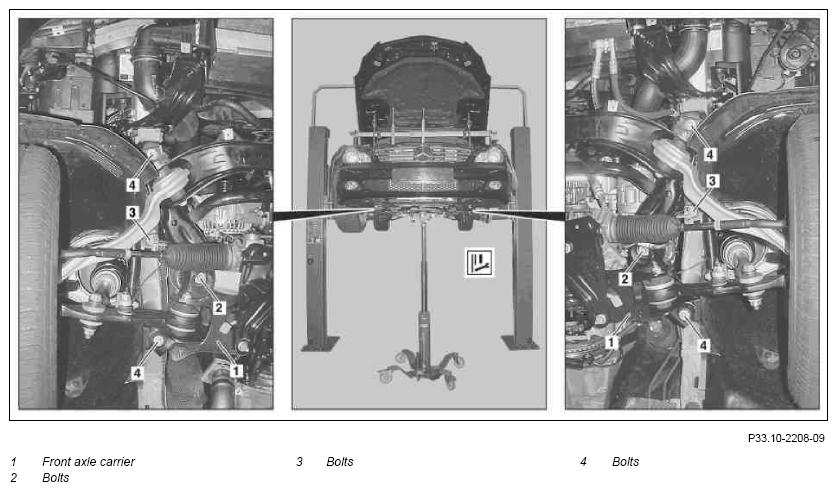 4
3
2
4
1

4
3
2
1
4

P33.10-2208-09

1 Front axle carrier
2 Bolts

3 Bolts

4 Bolts