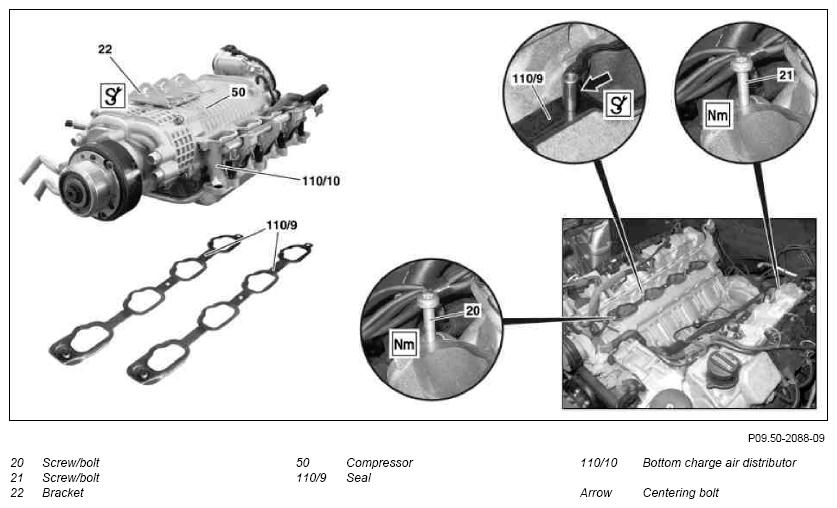 22

50

110/10

110/9

110/9

21

Nm

20

Nm

P09.50-2088-09

20 Screw/bolt
21 Screw/bolt
22 Bracket

50 Compressor
110/9 Seal

110/10 Bottom charge air distributor

Arrow Centering bolt