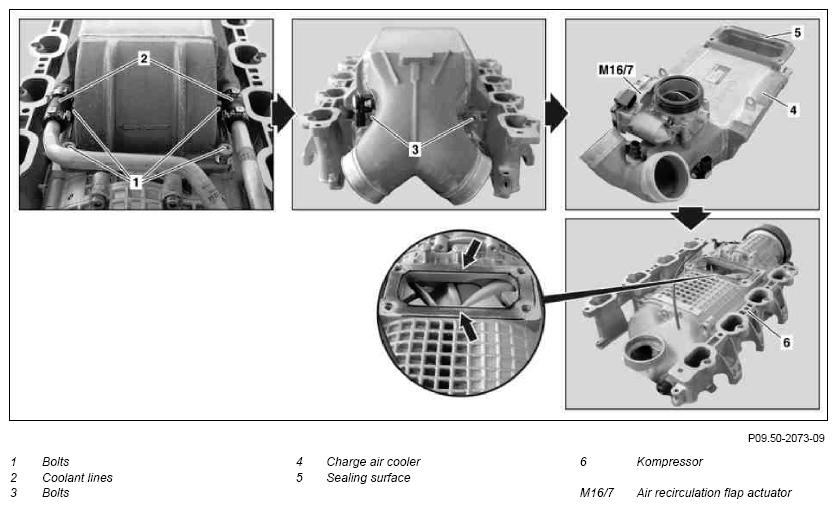 2

1

3

M16/7

5

4

6

P09.50-2073-09

1 Bolts
2 Coolant lines
3 Bolts

4 Charge air cooler
5 Sealing surface

6 Kompressor

M16/7 Air recirculation flap actuator