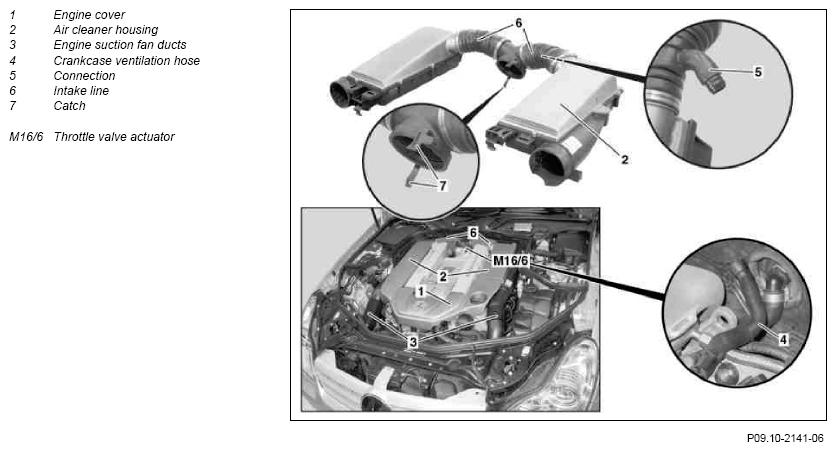 1 Engine cover
2 Air cleaner housing
3 Engine suction fan ducts
4 Crankcase ventilation hose
5 Connection
6 Intake line
7 Catch

M16/6 Throttle valve actuator

6
5
2
7
6
M16/6
2
1
3
4

P09.10-2141-06