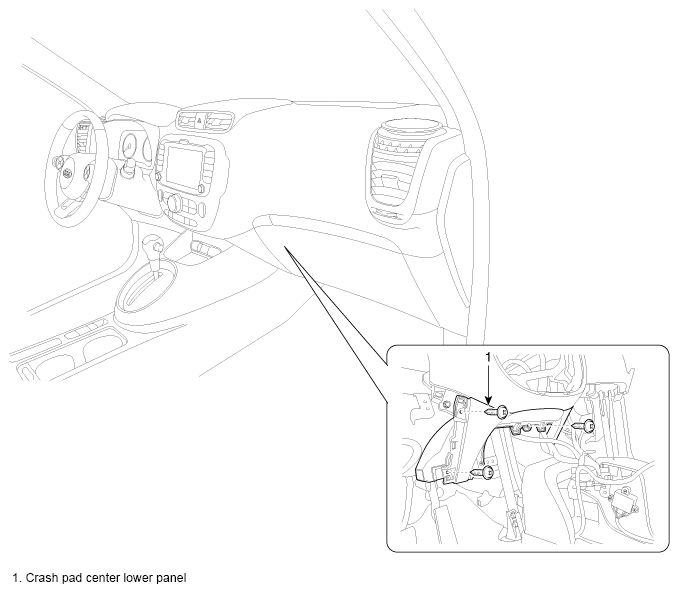 1

1. Crash pad center lower panel