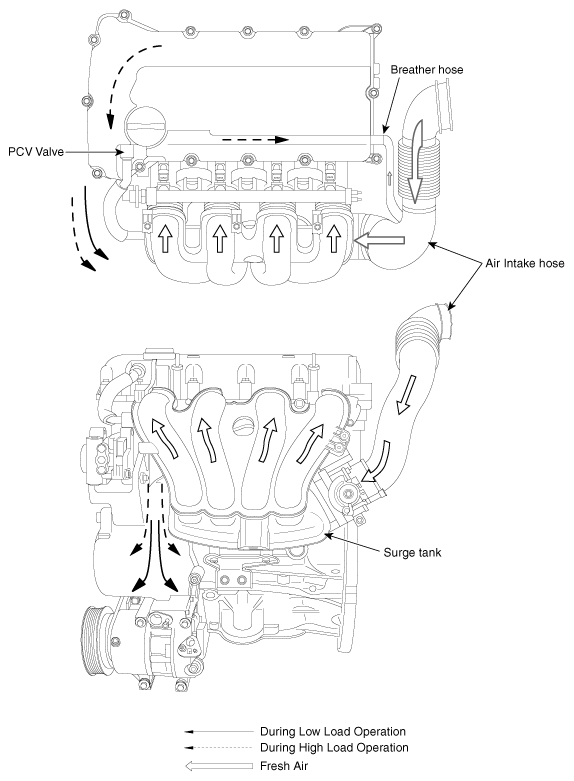 Breather hose

PCV Valve

Air Intake hose

Surge tank

During Low Load Operation
During High Load Operation
Fresh Air