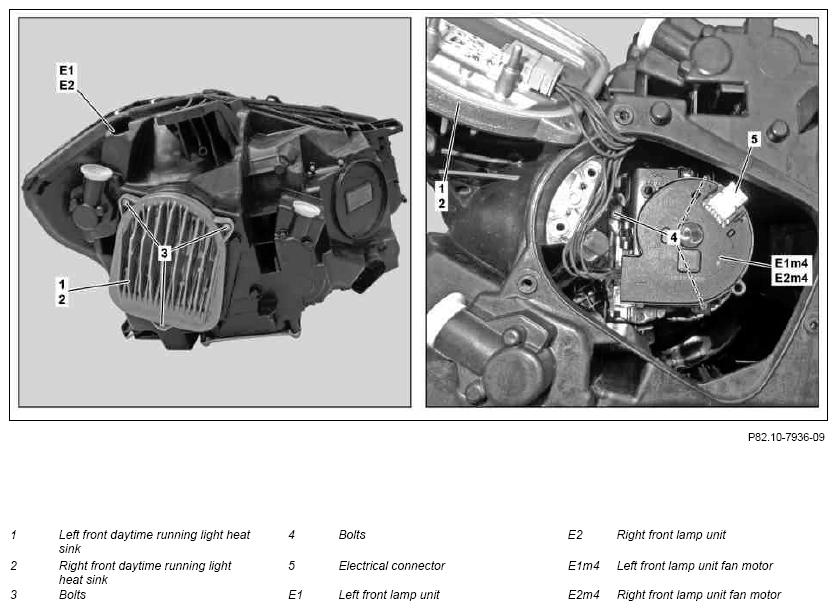 E1
E2

3

1
2

1
2

5

4

E1m4
E2m4

P82.10-7936-09

1 Left front daytime running light heat sink
2 Right front daytime running light heat sink
3 Bolts

4 Bolts
5 Electrical connector
E1 Left front lamp unit

E2 Right front lamp unit
E1m4 Left front lamp unit fan motor
E2m4 Right front lamp unit fan motor