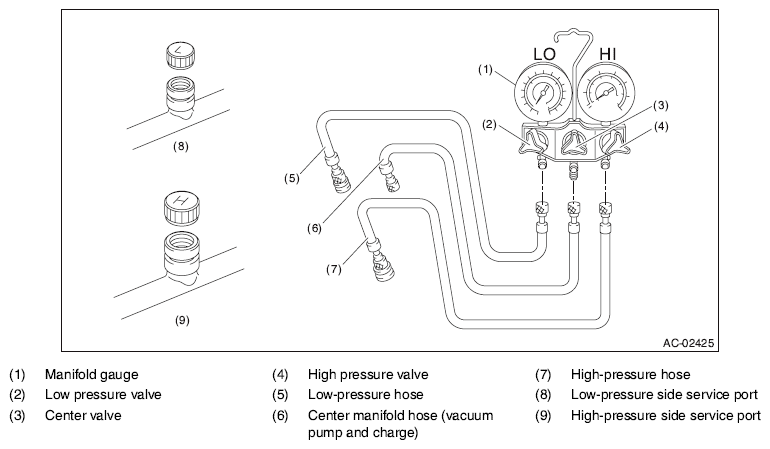 L

(8)

H

(9)

LO HI

(1)

(2)

(3)

(4)

(5)

(6)

(7)

AC-02425

(1) Manifold gauge
(2) Low pressure valve
(3) Center valve

(4) High pressure valve
(5) Low-pressure hose
(6) Center manifold hose (vacuum pump and charge)

(7) High-pressure hose
(8) Low-pressure side service port
(9) High-pressure side service port