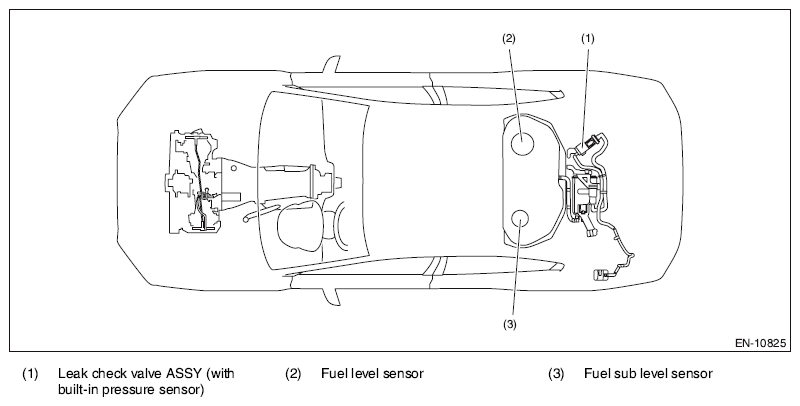 (2)

(1)

(3)

EN-10825

(1) Leak check valve ASSY (with built-in pressure sensor)

(2) Fuel level sensor

(3) Fuel sub level sensor