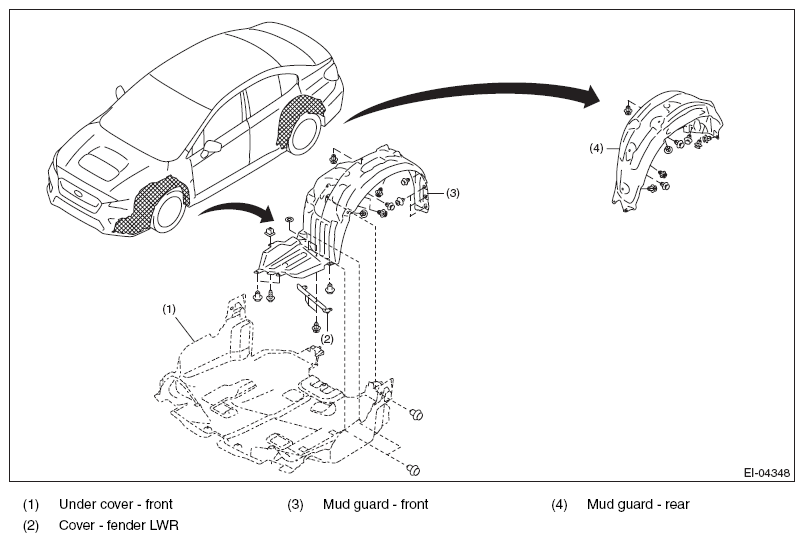 (4)

(3)

(1)

(2)

EI-04348

(1) Under cover - front
(2) Cover - fender LWR
(3) Mud guard - front
(4) Mud guard - rear