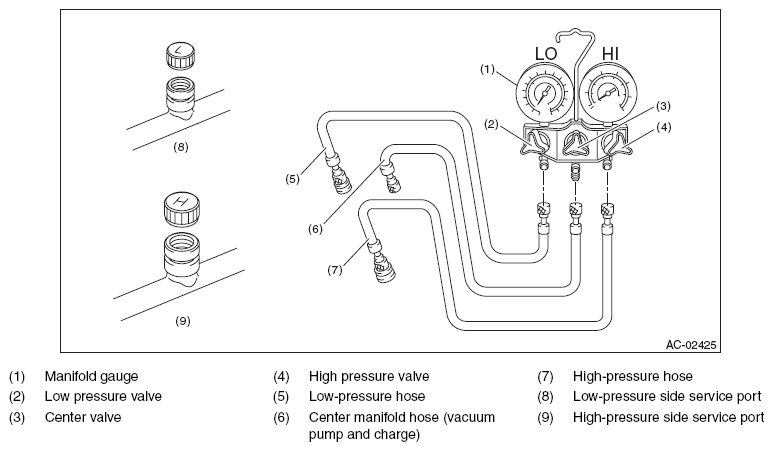 L

(8)

H

(9)

LO HI

(1)

(2)

(3)

(4)

(5)

(6)

(7)

AC-02425

(1) Manifold gauge
(2) Low pressure valve
(3) Center valve

(4) High pressure valve
(5) Low-pressure hose
(6) Center manifold hose (vacuum pump and charge)

(7) High-pressure hose
(8) Low-pressure side service port
(9) High-pressure side service port