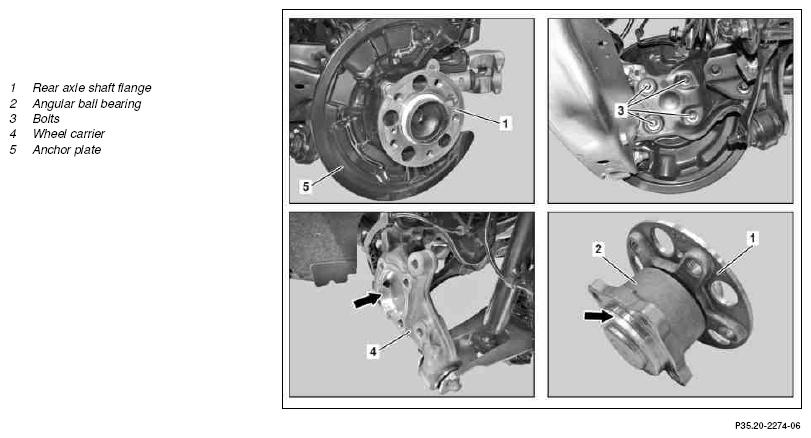 1 Rear axle shaft flange
2 Angular ball bearing
3 Bolts
4 Wheel carrier
5 Anchor plate

1
5
3
4
2
1

P35.20-2274-06