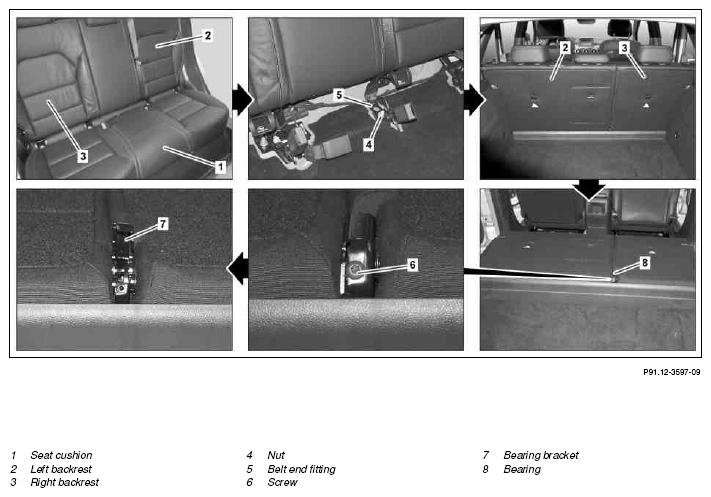 2
3
1
5
4
2
3
7
6
8

P91.12-3597-09

1 Seat cushion
2 Left backrest
3 Right backrest

4 Nut
5 Belt end fitting
6 Screw

7 Bearing bracket
8 Bearing