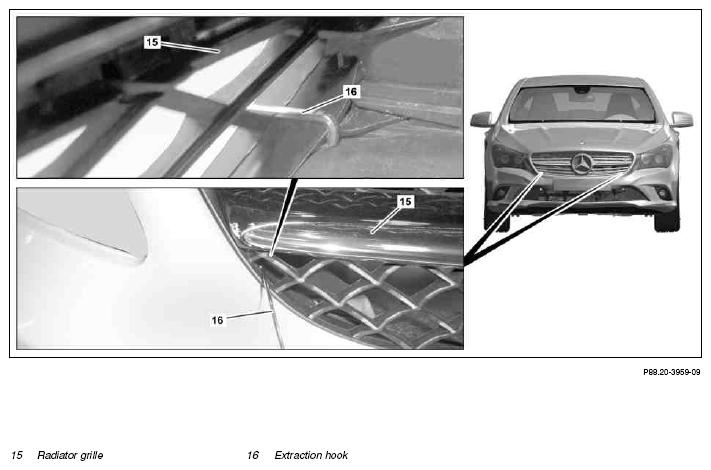 15

16

15

16

P88.20-3959-09

15 Radiator grille

16 Extraction hook