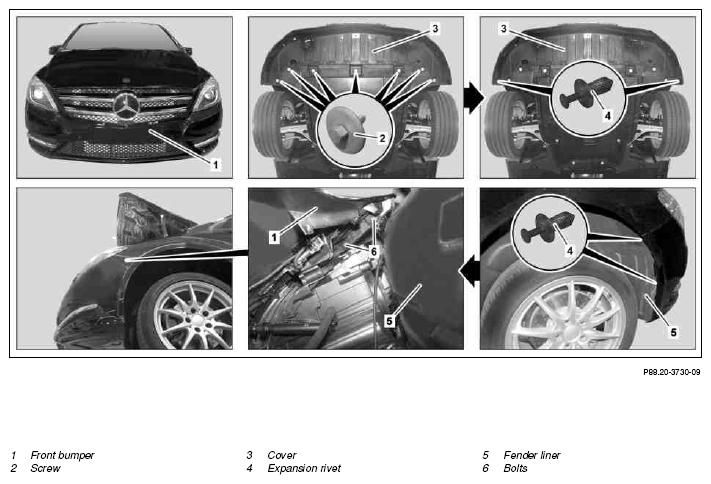 1

3

2

3

4

1

6

5

4

5

P88.20-3730-09

1 Front bumper
2 Screw

3 Cover
4 Expansion rivet

5 Fender liner
6 Bolts