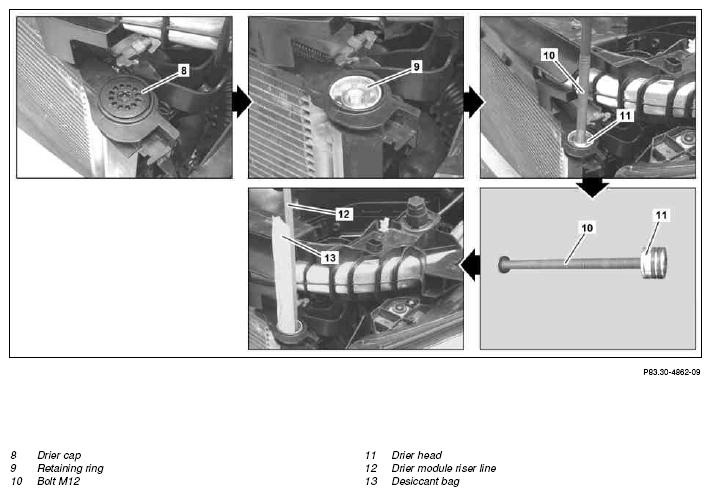 8

9

10

11

12

13

10

11

P83.30-4862-09

8 Drier cap
9 Retaining ring
10 Bolt M12

11 Drier head
12 Drier module riser line
13 Desiccant bag