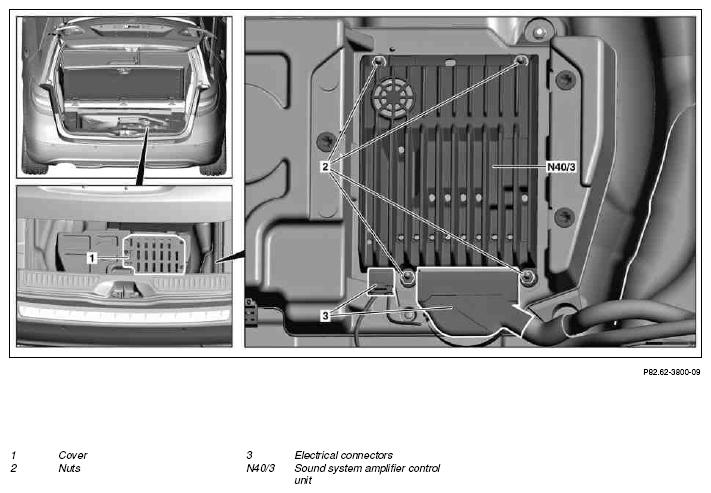 1

2

N40/3

3

P82.62-3800-09

1 Cover
2 Nuts

3 Electrical connectors
N40/3 Sound system amplifier control unit