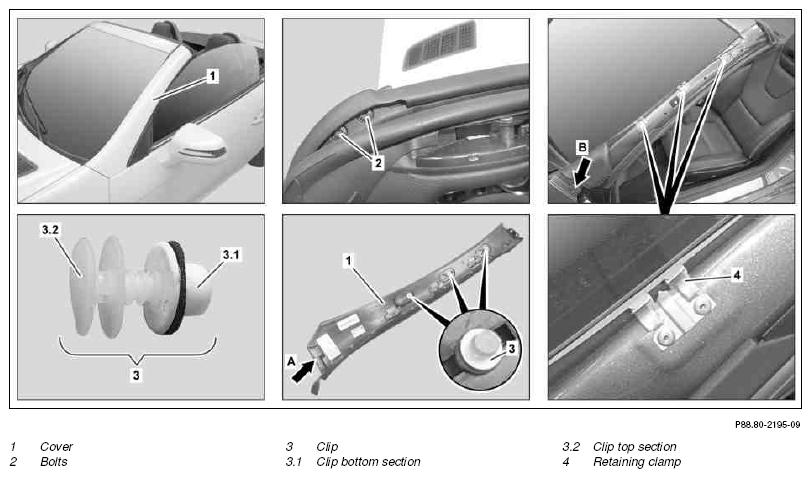 1

2

B

3.2

3.1

3

1

A

3

4

P88.80-2195-09

1 Cover
2 Bolts

3 Clip
3.1 Clip bottom section

3.2 Clip top section
4 Retaining clamp