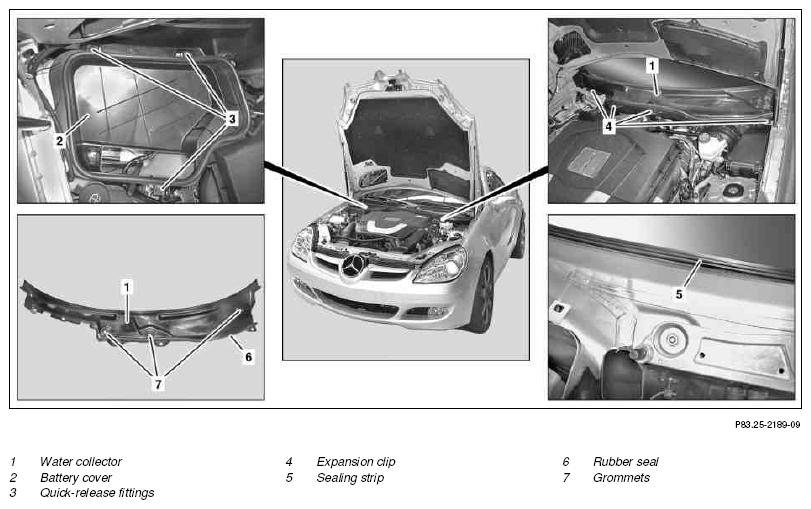 3
2
1
4
1
6
7
5

P83.25-2189-09

1 Water collector
2 Battery cover
3 Quick-release fittings

4 Expansion clip
5 Sealing strip

6 Rubber seal
7 Grommets