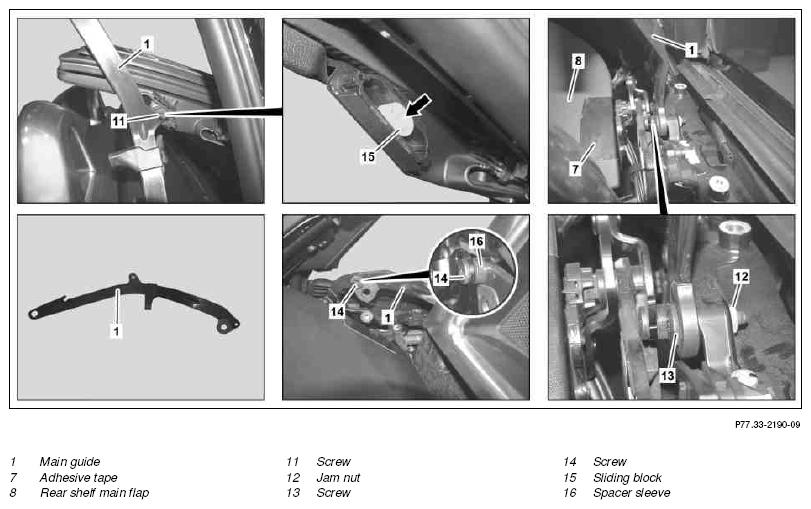 1

11

15

1

8

7

1

16

14

14

1

12

13

P77.33-2190-09

1 Main guide
7 Adhesive tape
8 Rear shelf main flap

11 Screw
12 Jam nut
13 Screw

14 Screw
15 Sliding block
16 Spacer sleeve