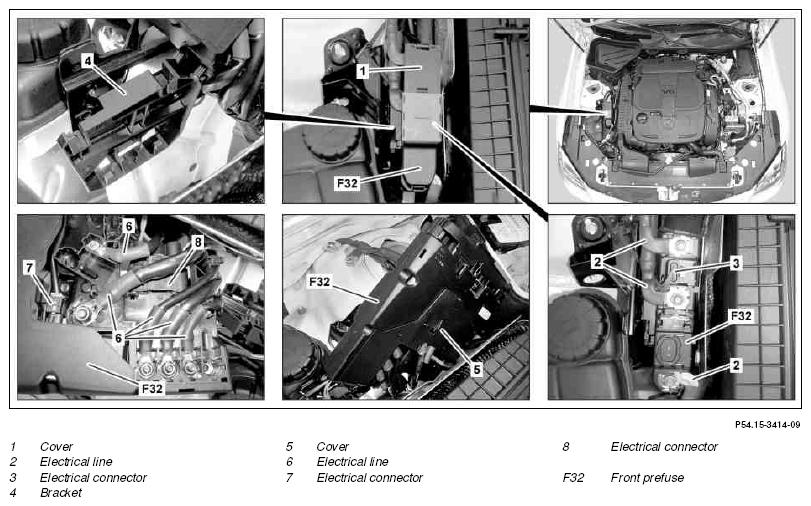 4

1

F32

6

8

7

6

F32

F32

5

2

3

F32

2

P54.15-3414-09

1 Cover
2 Electrical line
3 Electrical connector
4 Bracket

5 Cover
6 Electrical line
7 Electrical connector

8 Electrical connector

F32 Front prefuse