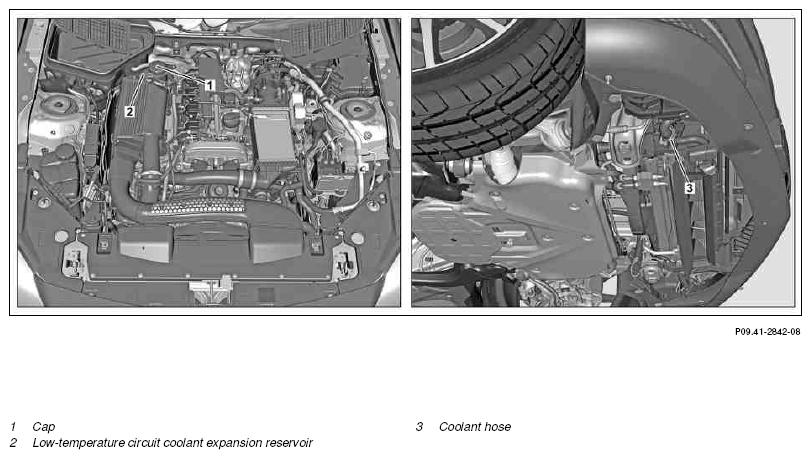 1
2
3

P09.41-2842-08

1 Cap
2 Low-temperature circuit coolant expansion reservoir

3 Coolant hose