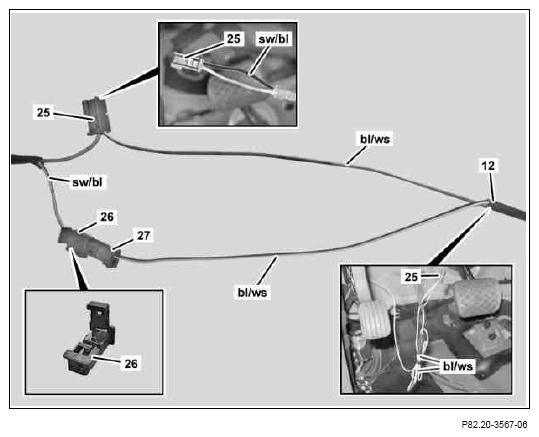 25
sw/bl
25
bl/ws
12
sw/bl
26
27
bl/ws
25
26
bl/ws
P82.20-3567-06