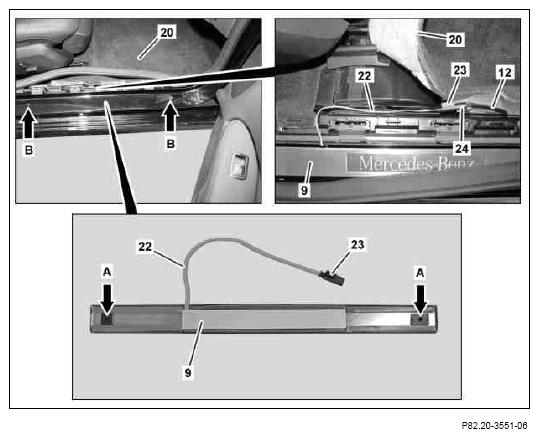 20

B

B

20

22

23

12

24

Mercedes-Benz

9

22

23

A

A

9

P82.20-3551-06