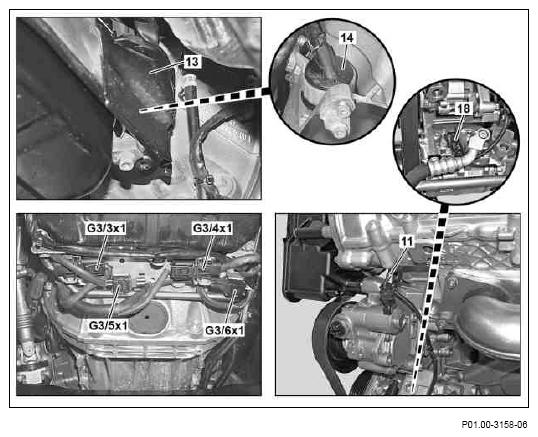 13

14

18

G3/3x1

G3/4x1

G3/5x1

G3/6x1

11

P01.00-3158-06