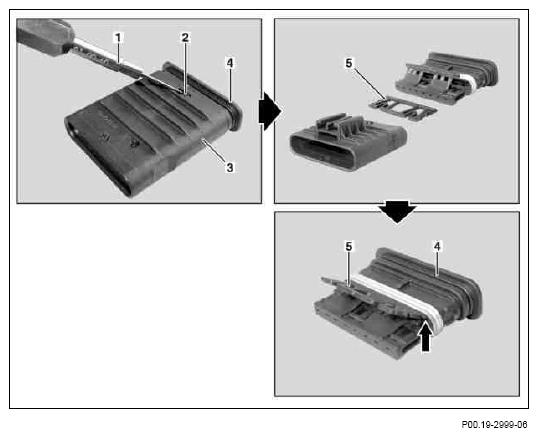 1
2
4
3
5
5
4
P00.19-2999-06