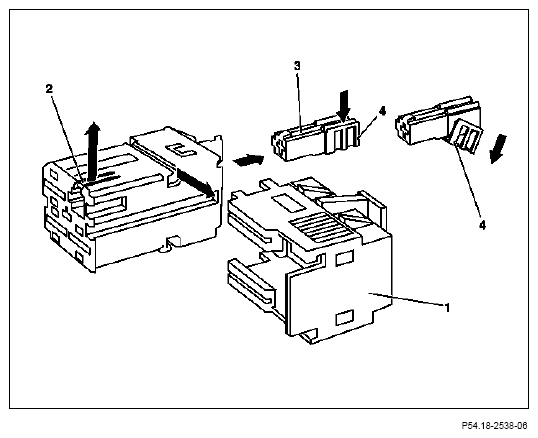 2
3
4
4
1
P54.18-2538-06