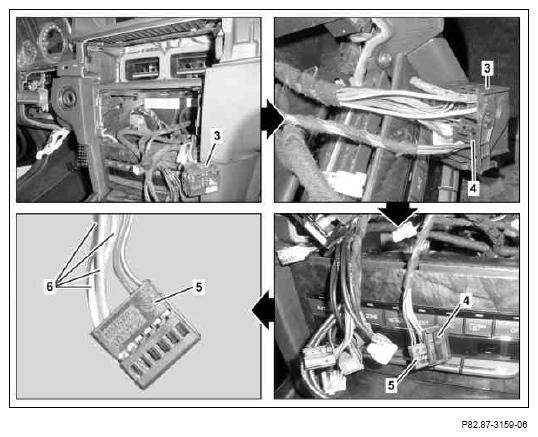 3

3

4

6

5

4

5

P82.87-3159-06