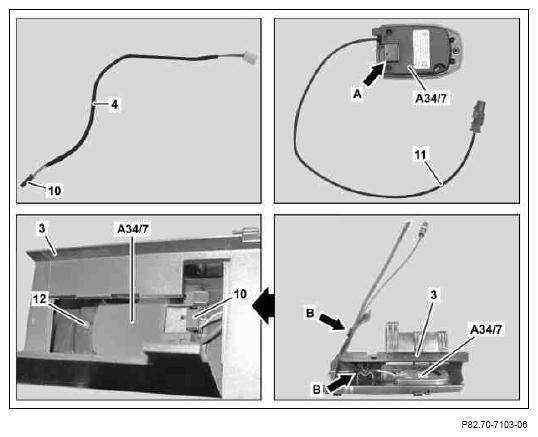 4

10

A

A34/7

11

3

A34/7

12

10

B

3

A34/7

B

P82.70-7103-06