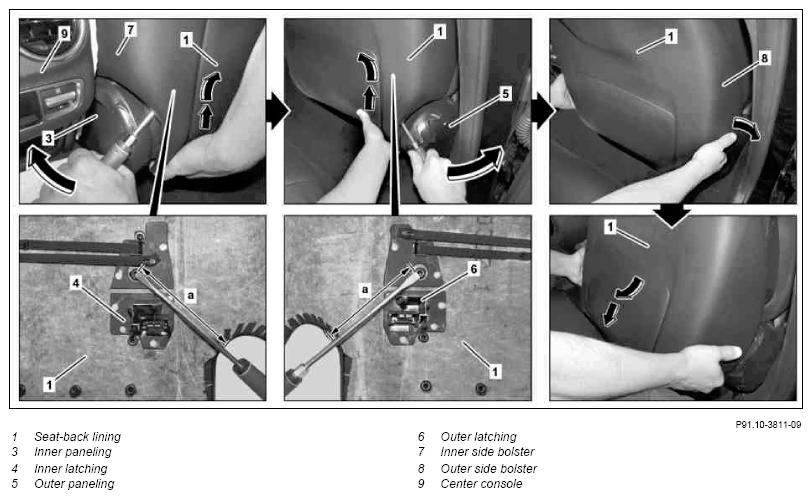 9
7
1
3
1
5
1
8
4
a
1
a
6
1
1

P91.10-3811-09

1 Seat-back lining
3 Inner paneling
4 Inner latching
5 Outer paneling

6 Outer latching
7 Inner side bolster
8 Outer side bolster
9 Center console