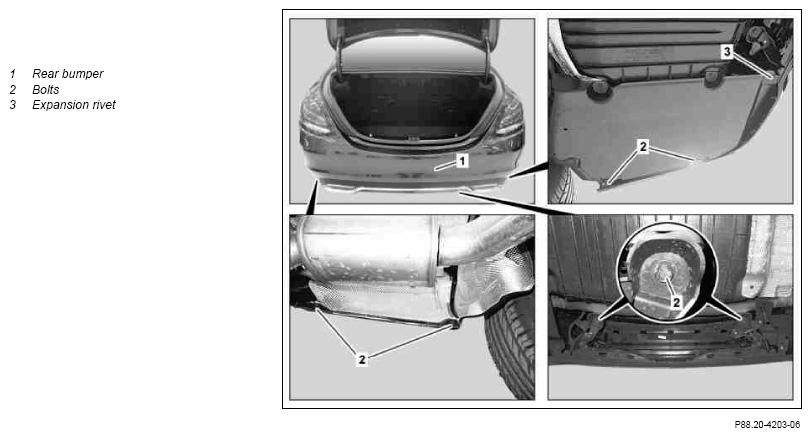 1 Rear bumper
2 Bolts
3 Expansion rivet

1

3

2

2

2

P88.20-4203-06